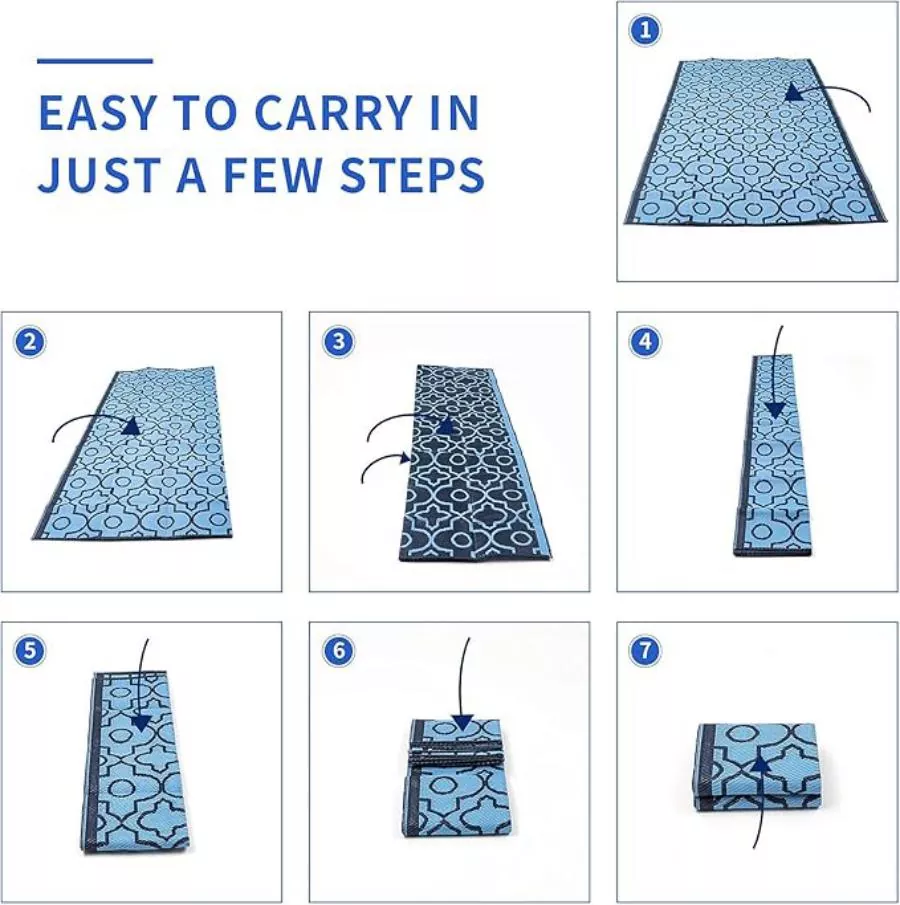 EASY TO CARRY IN JUST A FEW STEPS

1

2

3

4

5

6

7